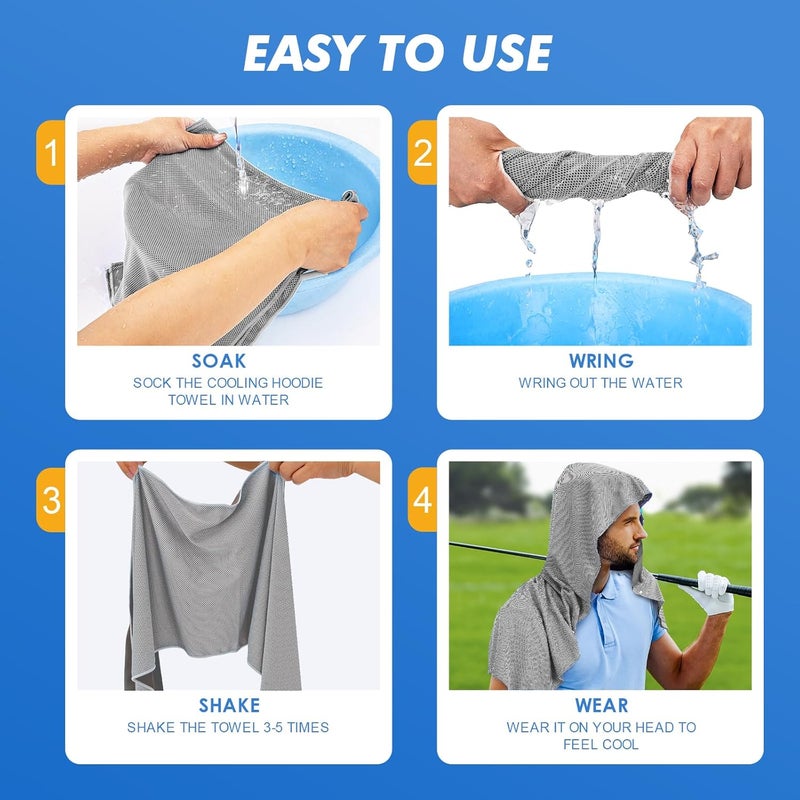 EASY TO USE

1

SOAK

SOCK THE COOLING HOODIE TOWEL IN WATER

2

WRING

WRING OUT THE WATER

3

SHAKE

SHAKE THE TOWEL 3-5 TIMES

4

WEAR

WEAR IT ON YOUR HEAD TO FEEL COOL